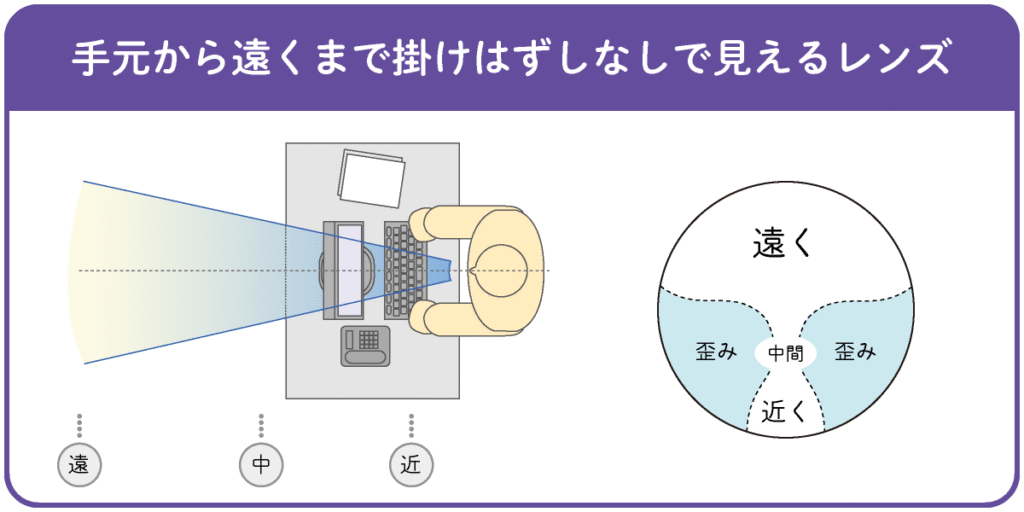 手元から遠くまで掛けはずしなしで見えるレンズ

遠

中

近

遠く

歪み

中間

歪み

近く